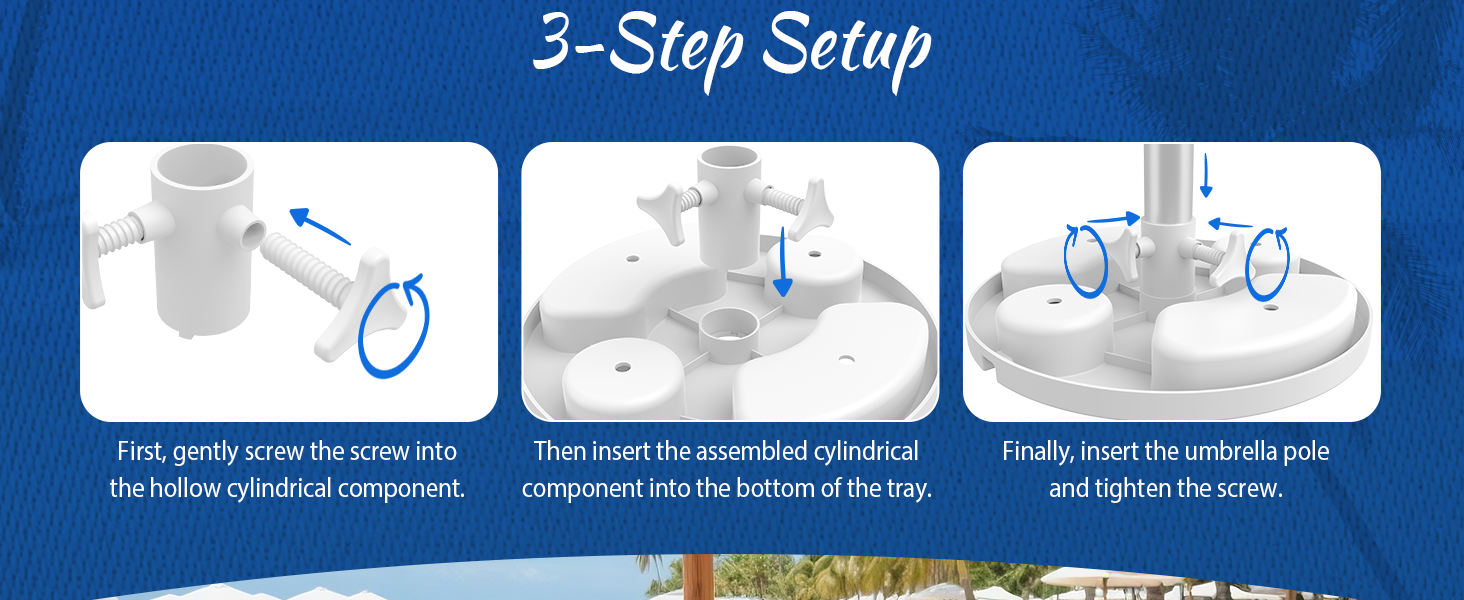 3-Step Setup

First, gently screw the screw into the hollow cylindrical component.

Then insert the assembled cylindrical component into the bottom of the tray.

Finally, insert the umbrella pole and tighten the screw.