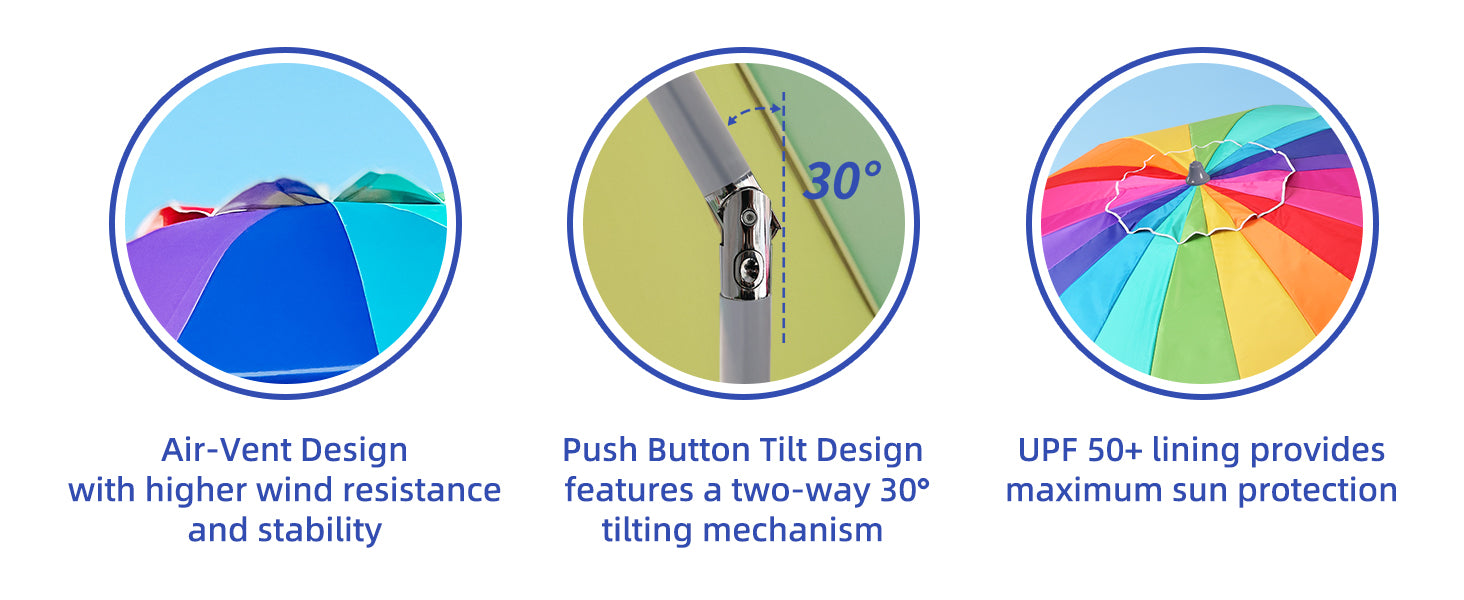 30°

Air-Vent Design with higher wind resistance and stability

Push Button Tilt Design features a two-way 30° tilting mechanism

UPF 50+ lining provides maximum sun protection