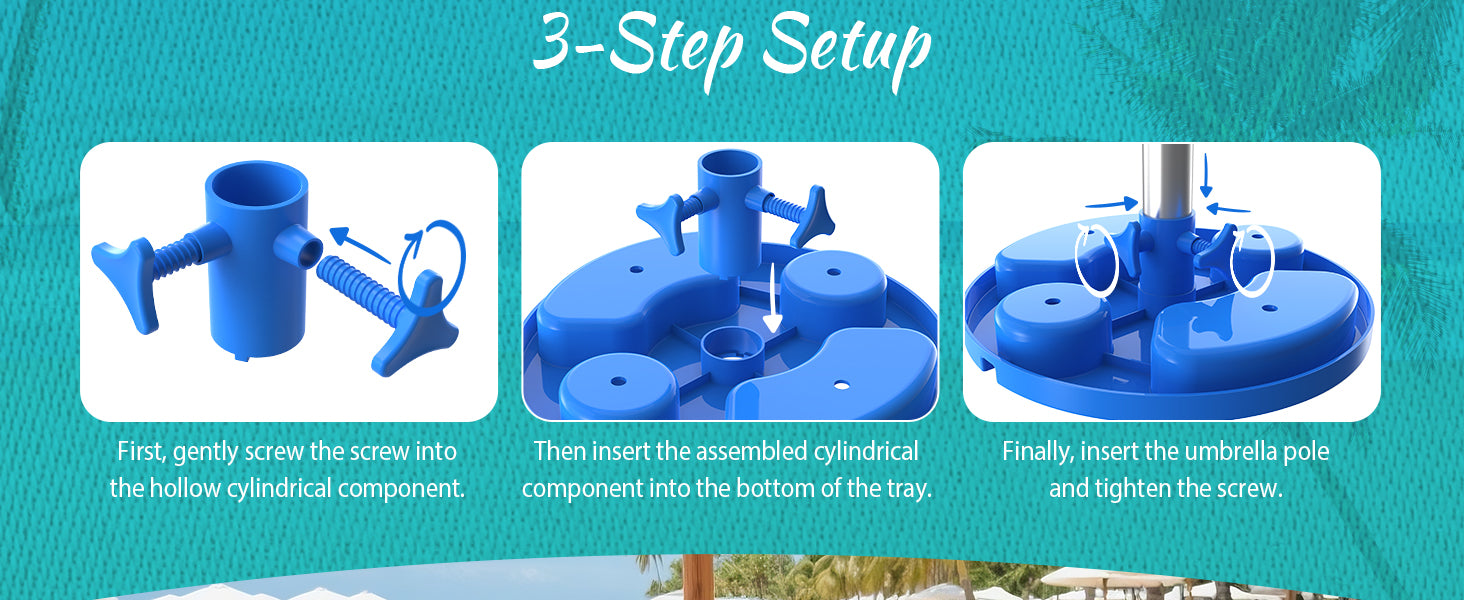 3-Step Setup

First, gently screw the screw into the hollow cylindrical component.

Then insert the assembled cylindrical component into the bottom of the tray.

Finally, insert the umbrella pole and tighten the screw.