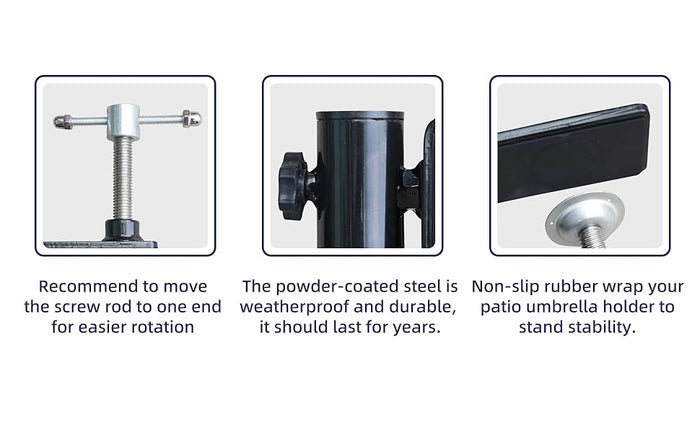 Recommend to move the screw rod to one end for easier rotation

The powder-coated steel is weatherproof and durable, it should last for years.

Non-slip rubber wrap your patio umbrella holder to stand stability.