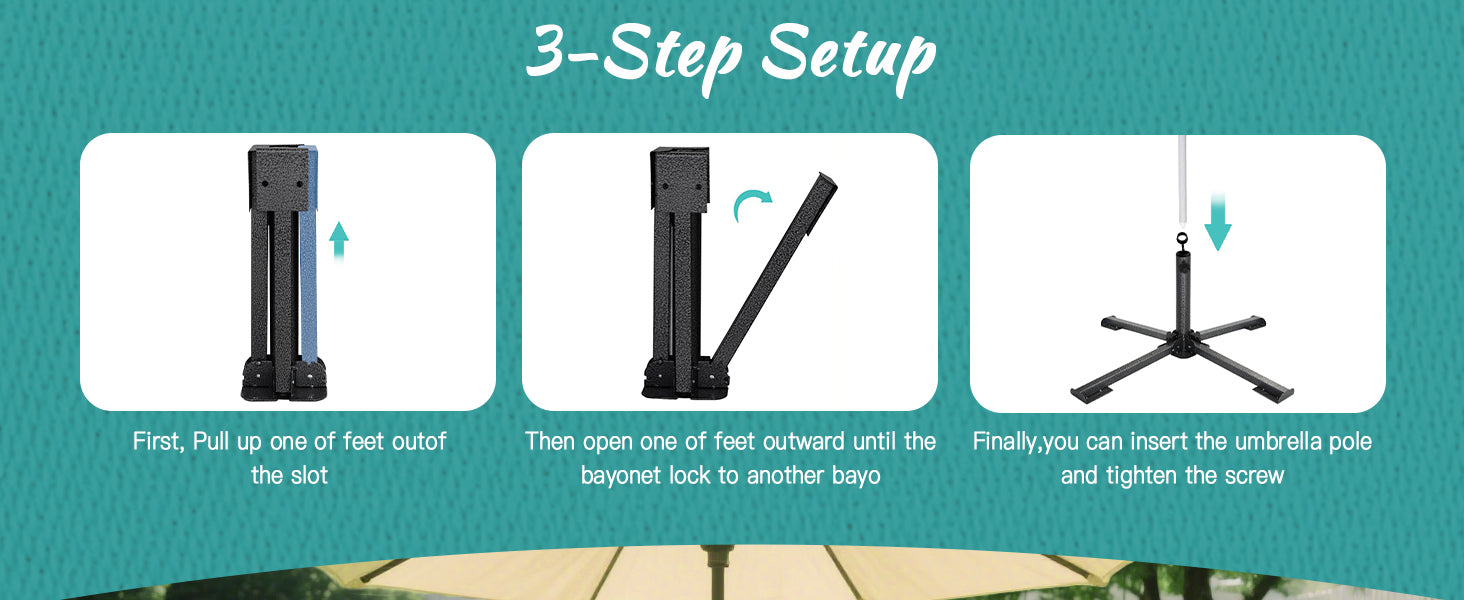 3-Step Setup

First, Pull up one of feet outof the slot

Then open one of feet outward until the bayonet lock to another bayo

Finally,you can insert the umbrella pole and tighten the screw