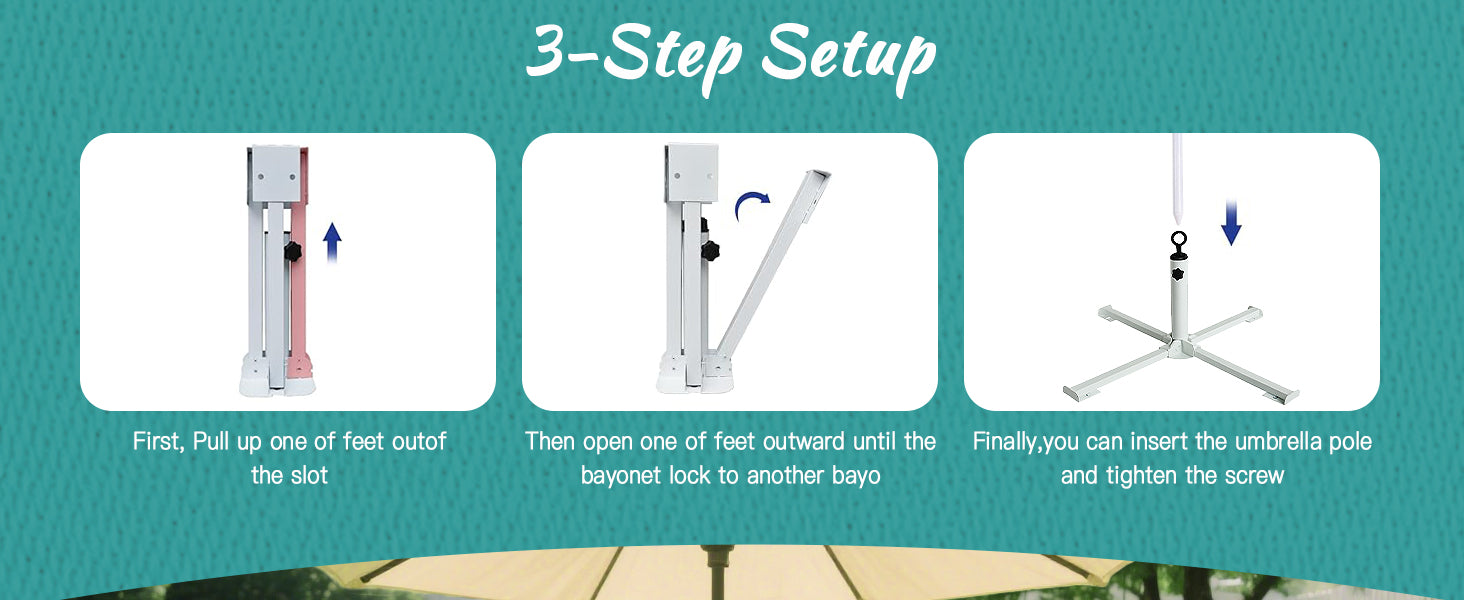 3-Step Setup

First, Pull up one of feet outof the slot

Then open one of feet outward until the bayonet lock to another bayo

Finally,you can insert the umbrella pole and tighten the screw