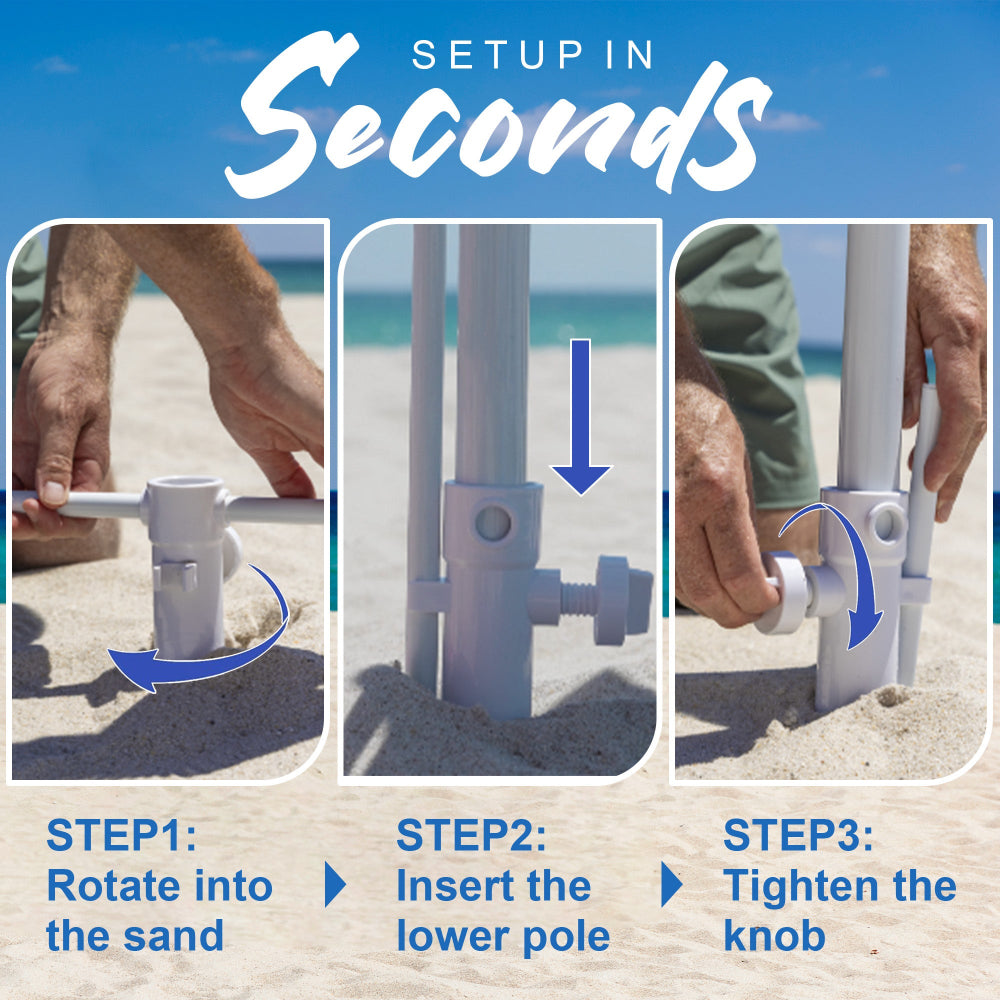 SETUP IN
Seconds

STEP1:
Rotate into the sand

STEP2:
Insert the lower pole

STEP3:
Tighten the knob