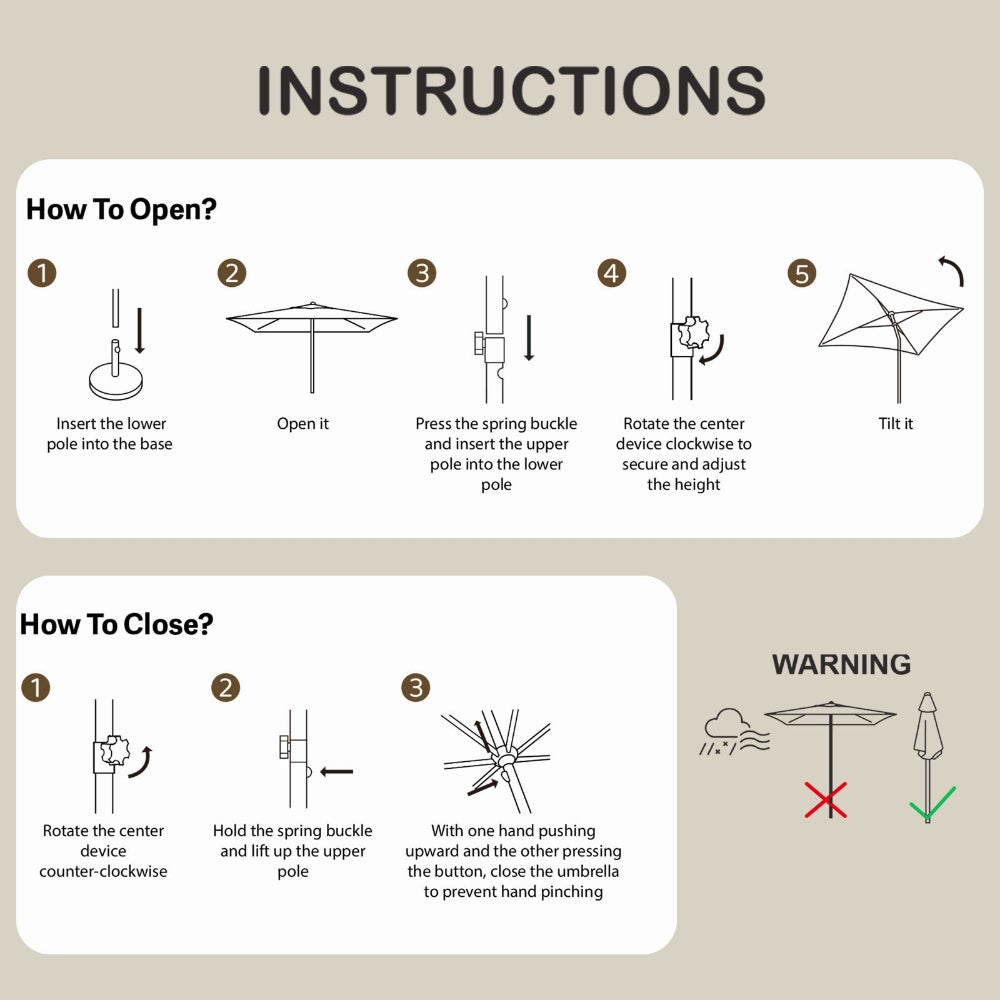 INSTRUCTIONS

How To Open?

1
Insert the lower pole into the base

2
Open it

3
Press the spring buckle and insert the upper pole into the lower pole

4
Rotate the center device clockwise to secure and adjust the height

5
Tilt it

How To Close?

1
Rotate the center device counter-clockwise

2
Hold the spring buckle and lift up the upper pole

3
With one hand pushing upward and the other pressing the button, close the umbrella to prevent hand pinching

WARNING