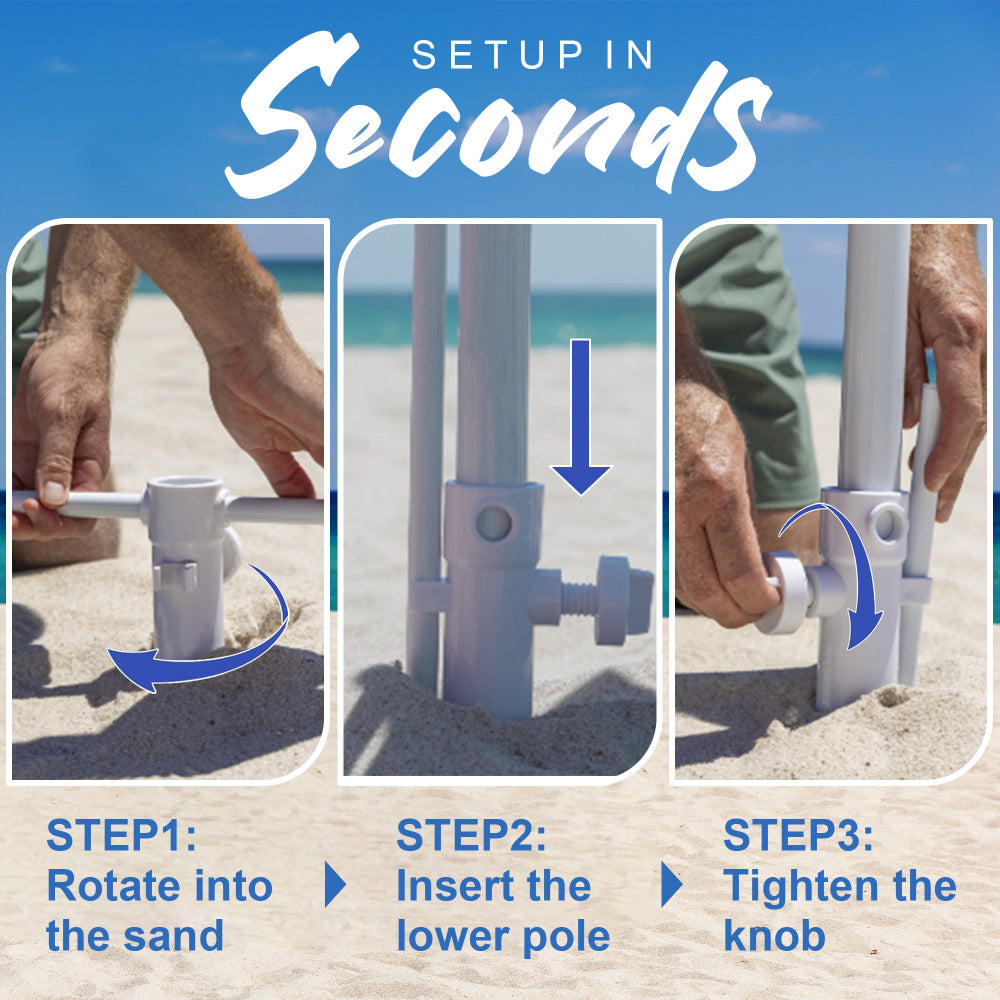 SETUP IN
Seconds

STEP1:
Rotate into the sand

STEP2:
Insert the lower pole

STEP3:
Tighten the knob