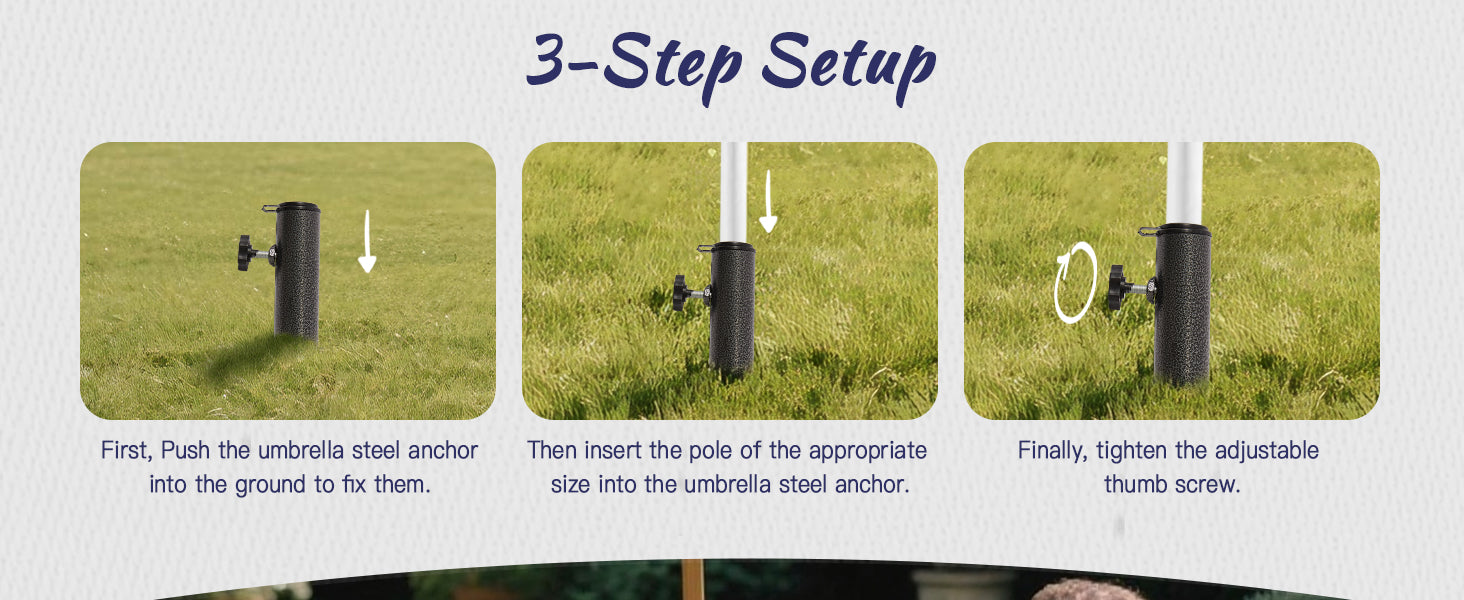 3-Step Setup

First, Push the umbrella steel anchor into the ground to fix them.

Then insert the pole of the appropriate size into the umbrella steel anchor.

Finally, tighten the adjustable thumb screw.